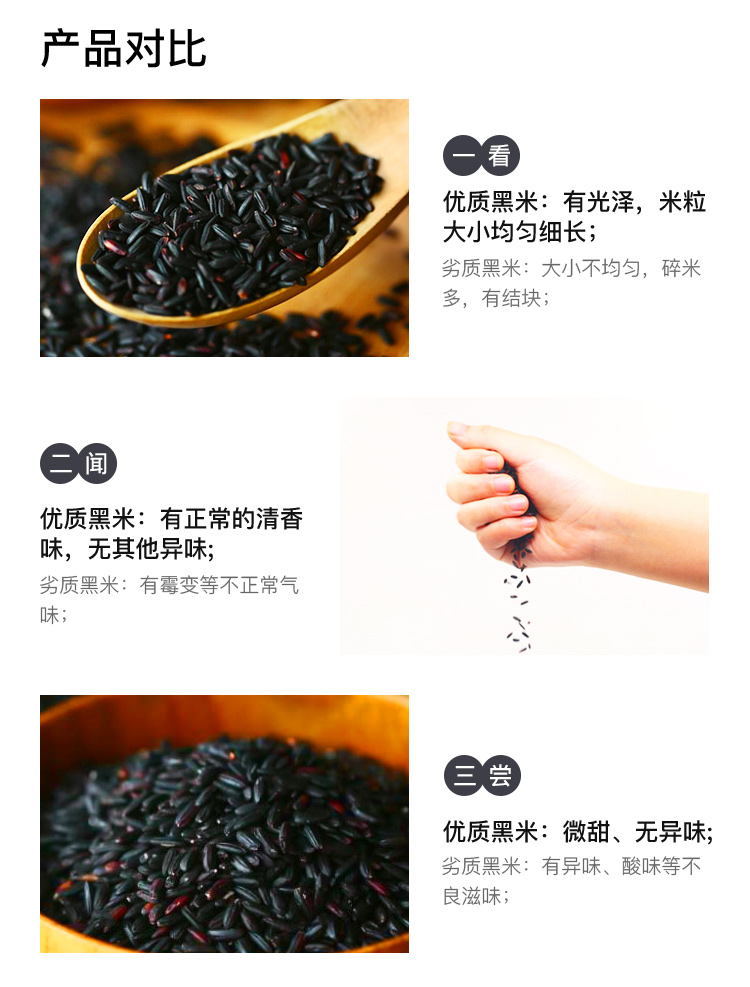 产品对比

一看

优质黑米：有光泽，米粒大小均匀细长；

劣质黑米：大小不均匀，碎米多，有结块；

二闻

优质黑米：有正常的清香味，无其他异味;

劣质黑米：有霉变等不正常气味；

三尝

优质黑米：微甜、无异味;

劣质黑米：有异味、酸味等不良滋味；