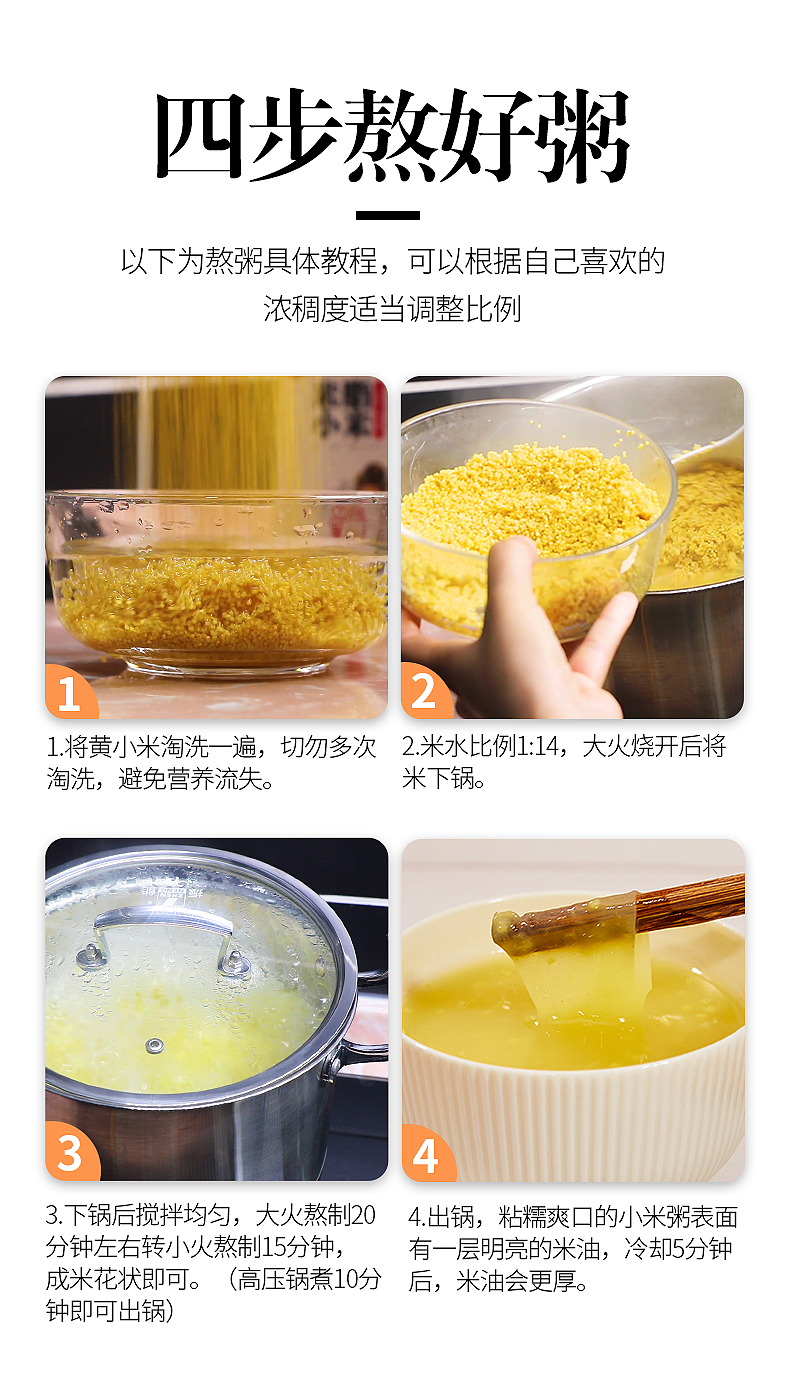 四步熬好粥

以下为熬粥具体教程，可以根据自己喜欢的浓稠度适当调整比例

1

1.将黄小米淘洗一遍，切勿多次淘洗，避免营养流失。

2

2.米水比例1:14，大火烧开后将米下锅。

3

3.下锅后搅拌均匀，大火熬制20分钟左右转小火熬制15分钟，成米花状即可。（高压锅煮10分钟即可出锅）

4

4.出锅，粘糯爽口的小米粥表面有一层明亮的米油，冷却5分钟后，米油会更厚。