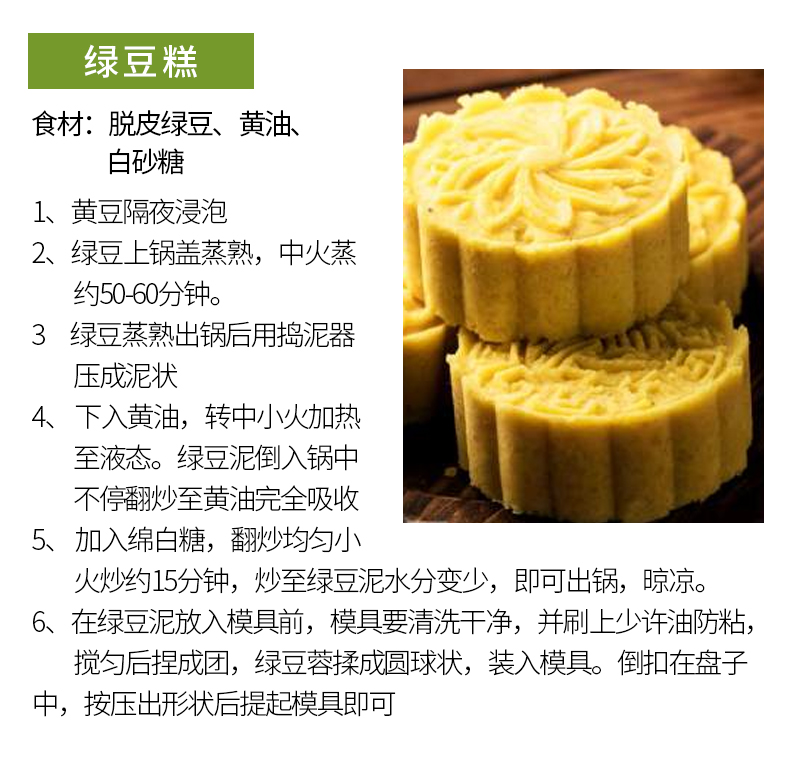 绿豆糕

食材：脱皮绿豆、黄油、白砂糖

1、黄豆隔夜浸泡

2、绿豆上锅盖蒸熟，中火蒸约50-60分钟。

3 绿豆蒸熟出锅后用捣泥器压成泥状

4、下入黄油，转中小火加热至液态。绿豆泥倒入锅中不停翻炒至黄油完全吸收

5、加入绵白糖，翻炒均匀小火炒约15分钟，炒至绿豆泥水分变少，即可出锅，晾凉。

6、在绿豆泥放入模具前，模具要清洗干净，并刷上少许油防粘，搅匀后捏成团，绿豆蓉揉成圆球状，装入模具。倒扣在盘子中，按压出形状后提起模具即可