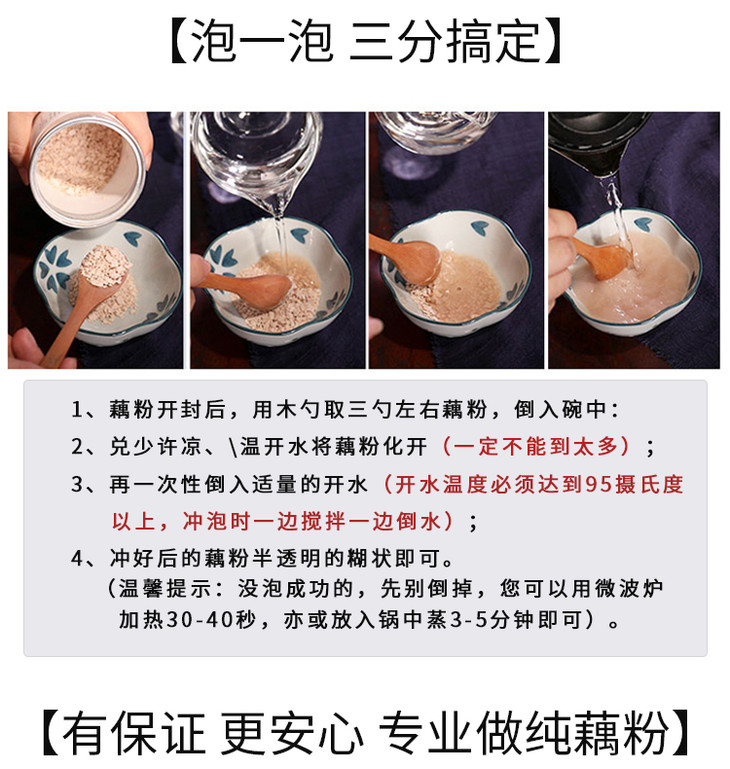 【泡一泡 三分搞定】

1、藕粉开封后，用木勺取三勺左右藕粉，倒入碗中：

2、兑少许凉、\温开水将藕粉化开（一定不能到太多）；

3、再一次性倒入适量的开水（开水温度必须达到95摄氏度以上，冲泡时一边搅拌一边倒水）；

4、冲好后的藕粉半透明的糊状即可。
（温馨提示：没泡成功的，先别倒掉，您可以用微波炉加热30-40秒，亦或放入锅中蒸3-5分钟即可）。

【有保证 更安心 专业做纯藕粉】