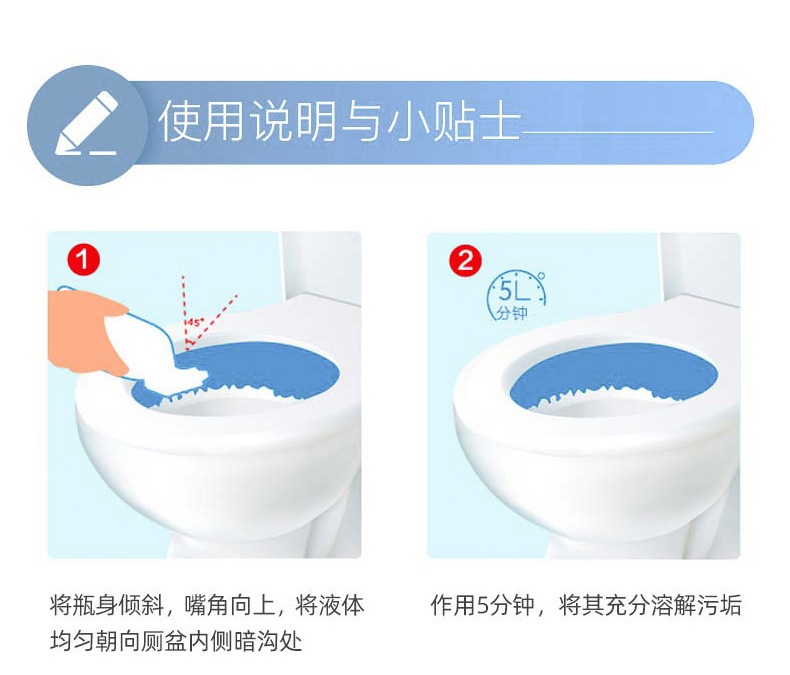 使用说明与小贴士

1

45°

将瓶身倾斜，嘴角向上，将液体均匀朝向厕盆内侧暗沟处

2

5L
分钟

作用5分钟，将其充分溶解污垢