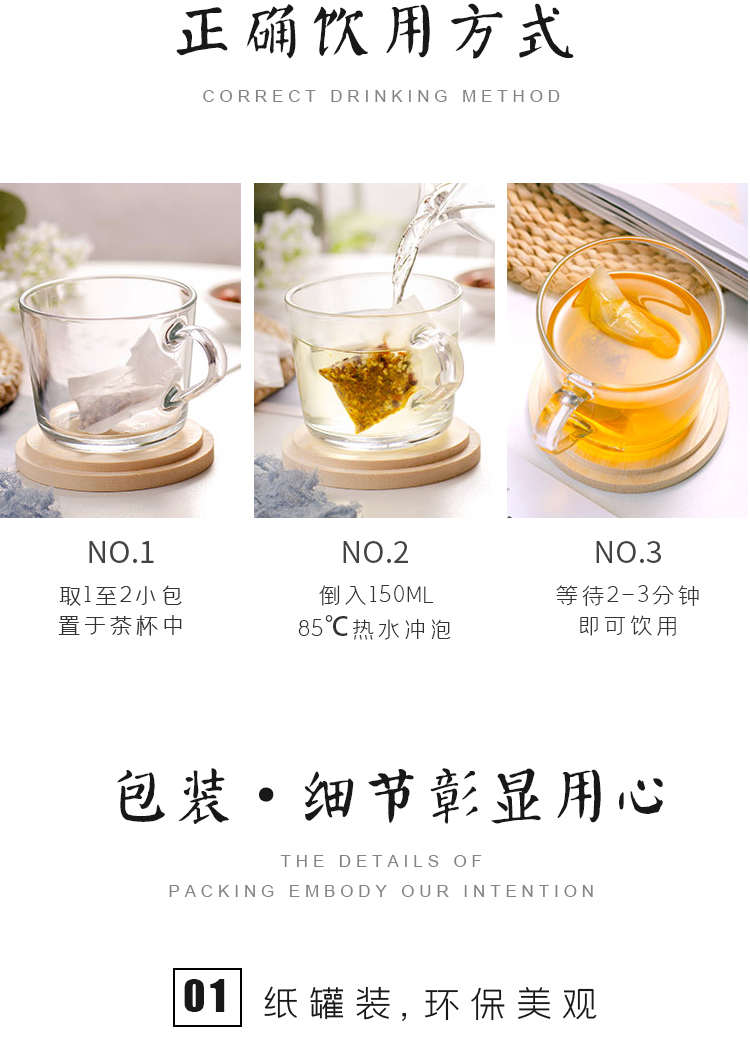 正确饮用方式

CORRECT DRINKING METHOD

NO.1
取1至2小包
置于茶杯中

NO.2
倒入150ML
85℃热水冲泡

NO.3
等待2-3分钟
即可饮用

包装·细节彰显用心

THE DETAILS OF
PACKING EMBODY OUR INTENTION

01 纸罐装，环保美观