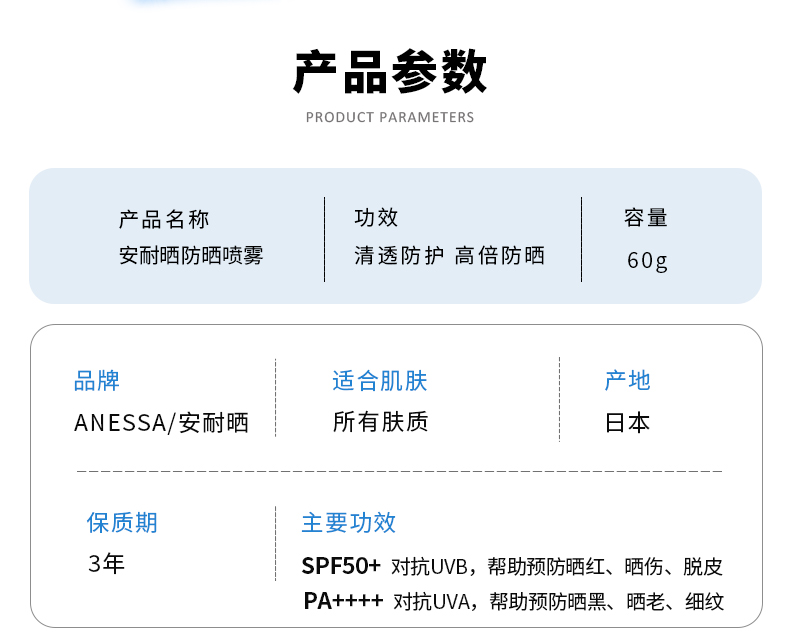 产品参数

PRODUCT PARAMETERS

产品名称
安耐晒防晒喷雾

功效
清透防护 高倍防晒

容量
60g

品牌
ANESSA/安耐晒

适合肌肤
所有肤质

产地
日本

保质期
3年

主要功效
SPF50+ 对抗UVB，帮助预防晒红、晒伤、脱皮
PA++++ 对抗UVA，帮助预防晒黑、晒老、细纹