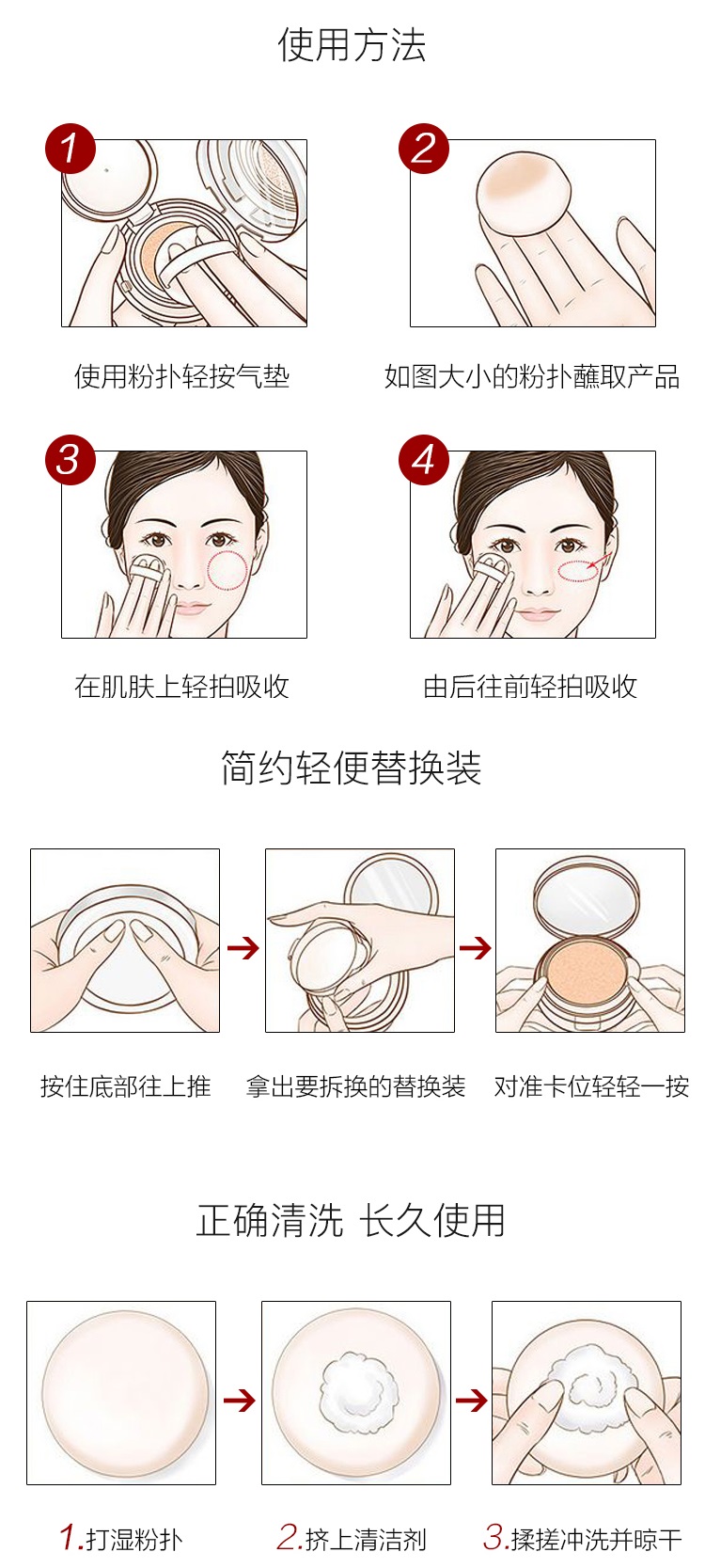 使用方法

1

使用粉扑轻按气垫

2

如图大小的粉扑蘸取产品

3

在肌肤上轻拍吸收

4

由后往前轻拍吸收

简约轻便替换装

按住底部往上推

拿出要拆换的替换装

对准卡位轻轻一按

正确清洗 长久使用

1.打湿粉扑

2.挤上清洁剂

3.揉搓冲洗并晾干