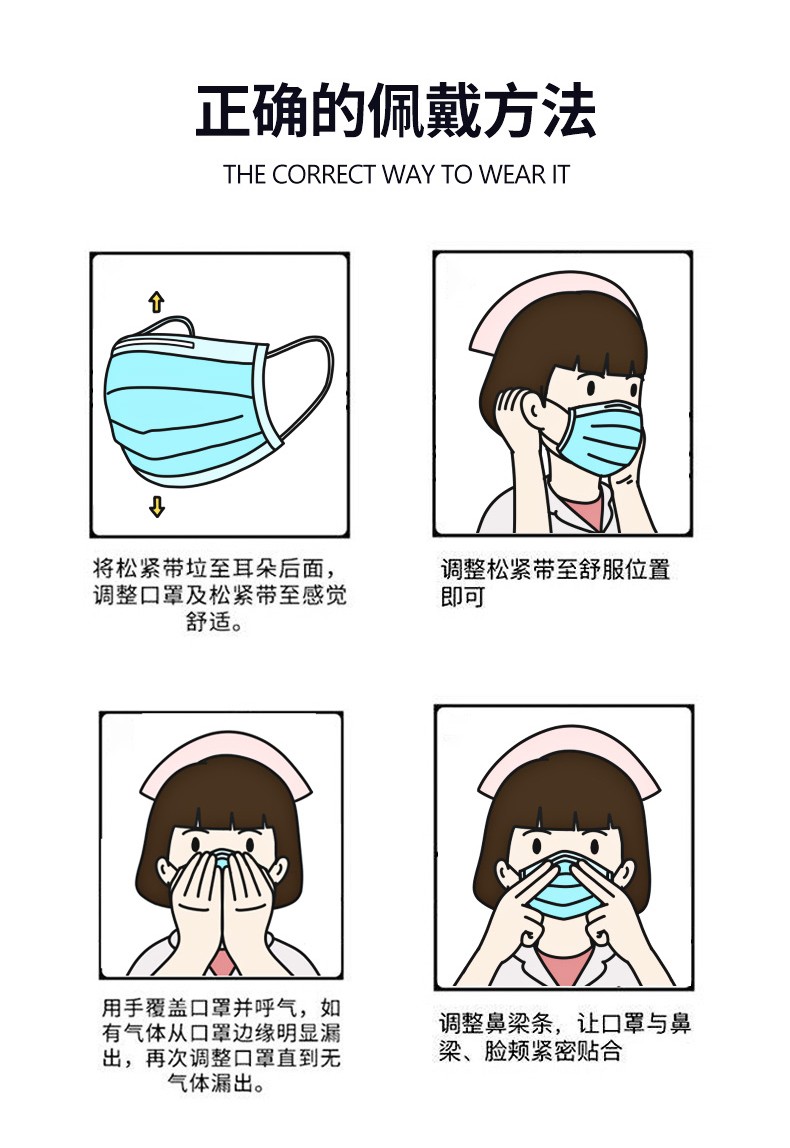 正确的佩戴方法

THE CORRECT WAY TO WEAR IT

将松紧带垃至耳朵后面，调整口罩及松紧带至感觉舒适。

调整松紧带至舒服位置即可

用手覆盖口罩并呼气，如有气体从口罩边缘明显漏出，再次调整口罩直到无气体漏出。

调整鼻梁条，让口罩与鼻梁、脸颊紧密贴合