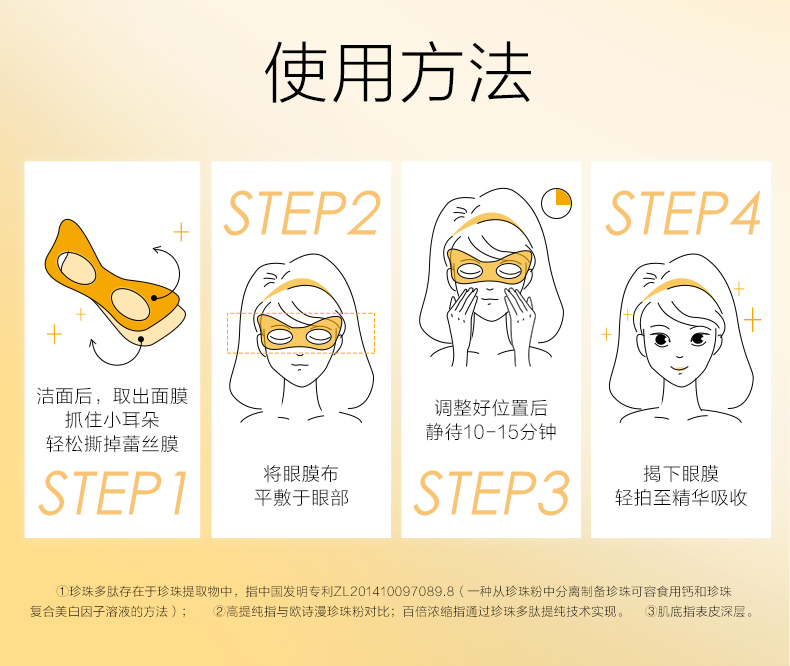 使用方法

洁面后，取出面膜
抓住小耳朵
轻松撕掉蕾丝膜

STEP1

STEP2

将眼膜布
平敷于眼部

调整好位置后
静待10-15分钟

STEP3

STEP4

揭下眼膜
轻拍至精华吸收

①珍珠多肽存在于珍珠提取物中，指中国发明专利ZL201410097089.8（一种从珍珠粉中分离制备珍珠可容食用钙和珍珠复合美白因子溶液的方法）； ②高提纯指与欧诗漫珍珠粉对比；百倍浓缩指通过珍珠多肽提纯技术实现。 ③肌底指表皮深层。