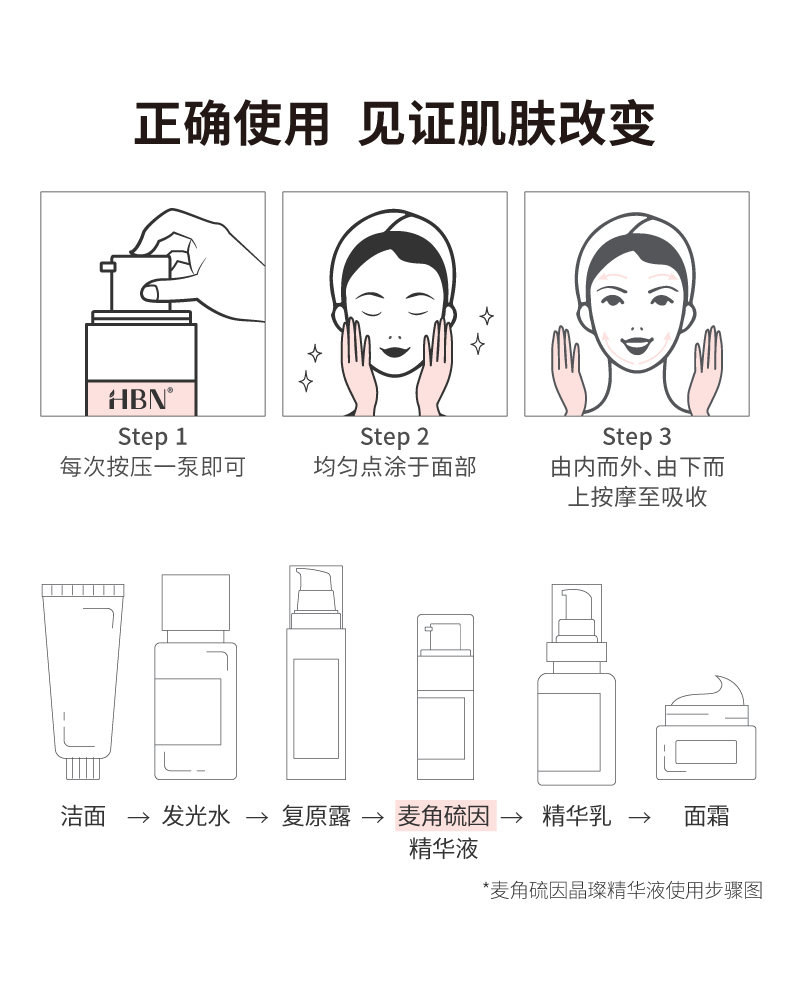 正确使用 见证肌肤改变

HBN®

Step 1
每次按压一泵即可

Step 2
均匀点涂于面部

Step 3
由内而外、由下而上按摩至吸收

洁面 → 发光水 → 复原露 → 麦角硫因精华液 → 精华乳 → 面霜

*麦角硫因晶璨精华液使用步骤图