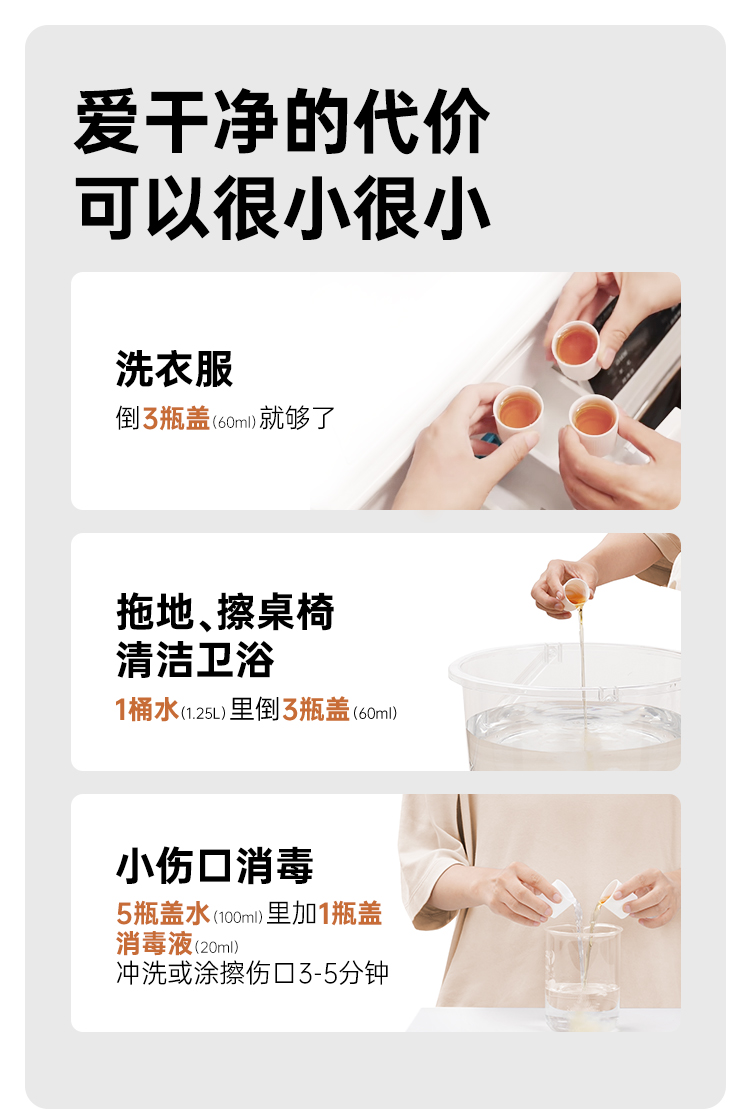 爱干净的代价
可以很小很小

洗衣服
倒3瓶盖(60ml)就够了

拖地、擦桌椅
清洁卫浴
1桶水(1.25L)里倒3瓶盖(60ml)

小伤口消毒
5瓶盖水(100ml)里加1瓶盖消毒液(20ml)
冲洗或涂擦伤口3-5分钟