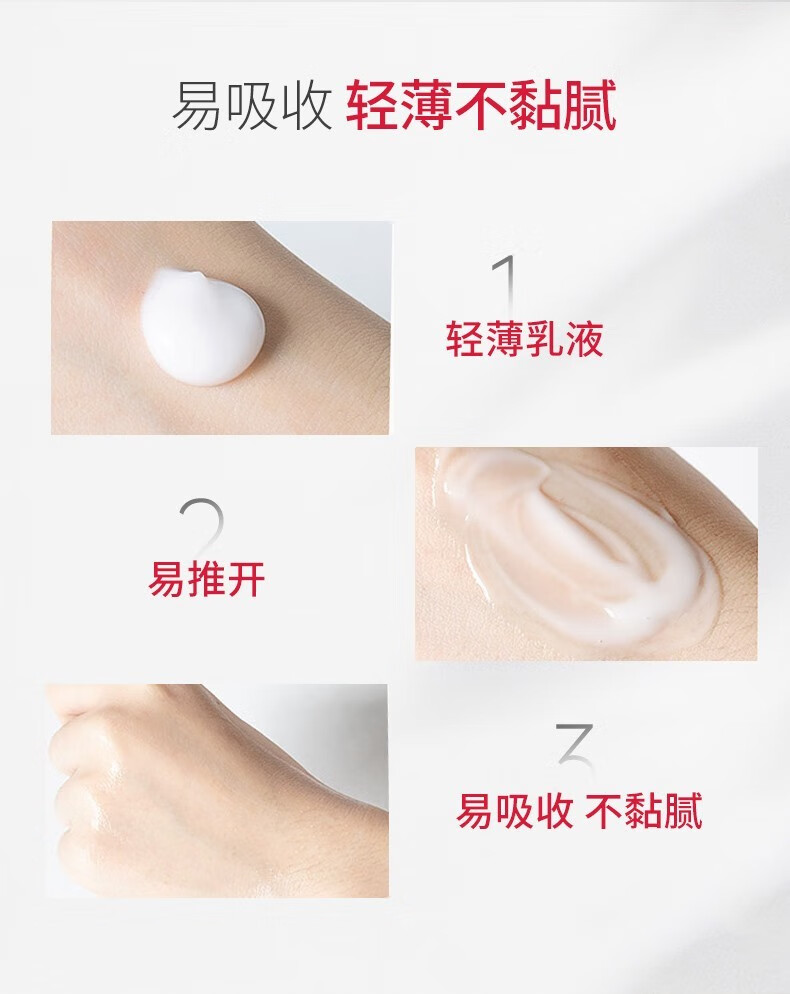 易吸收 轻薄不黏腻

1
轻薄乳液

2
易推开

3
易吸收 不黏腻