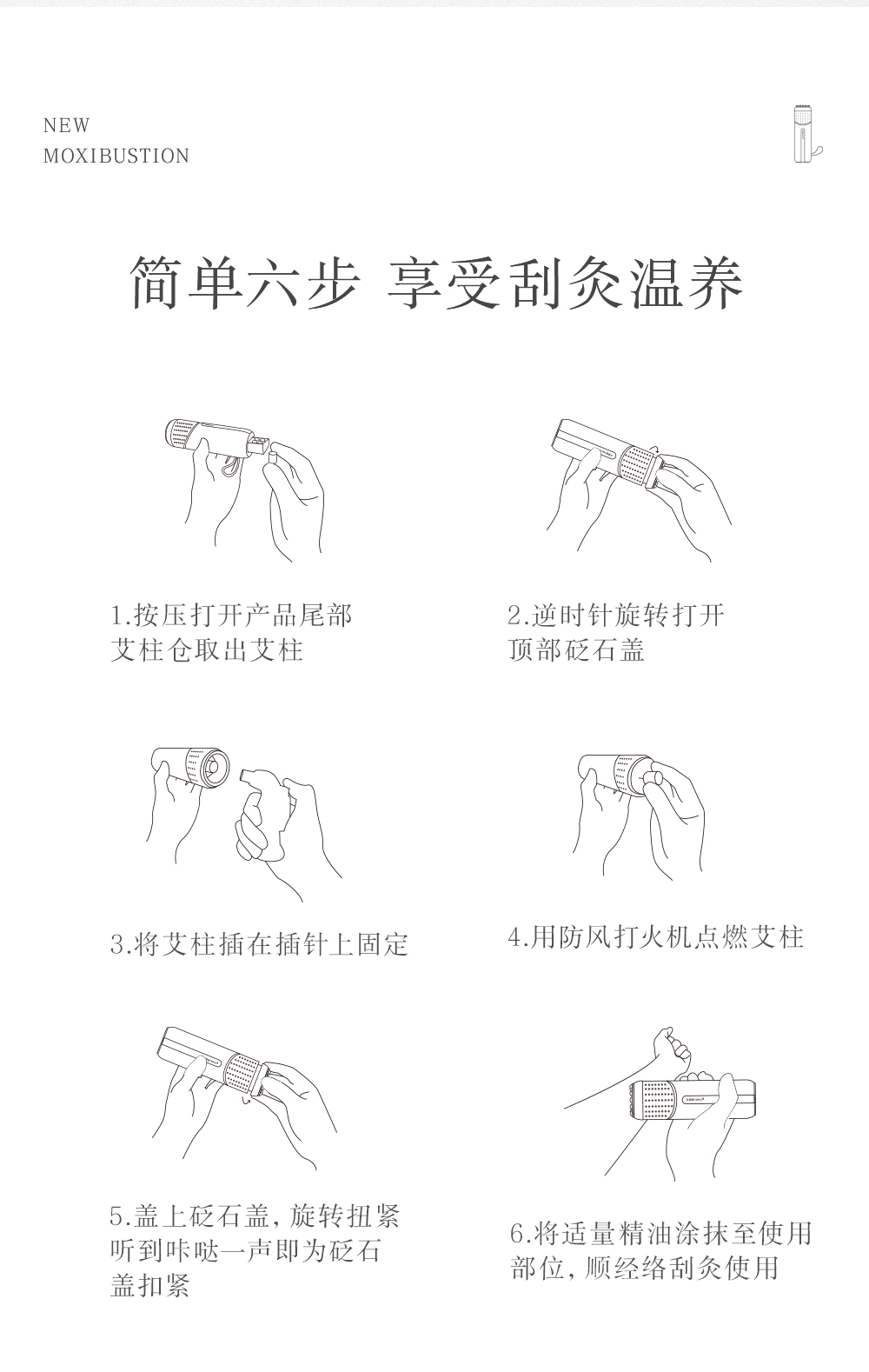 NEW
MOXIBUSTION

简单六步 享受刮灸温养

1.按压打开产品尾部艾柱仓取出艾柱

2.逆时针旋转打开顶部砭石盖

3.将艾柱插在插针上固定

4.用防风打火机点燃艾柱

5.盖上砭石盖，旋转扭紧听到咔哒一声即为砭石盖扣紧

6.将适量精油涂抹至使用部位，顺经络刮灸使用