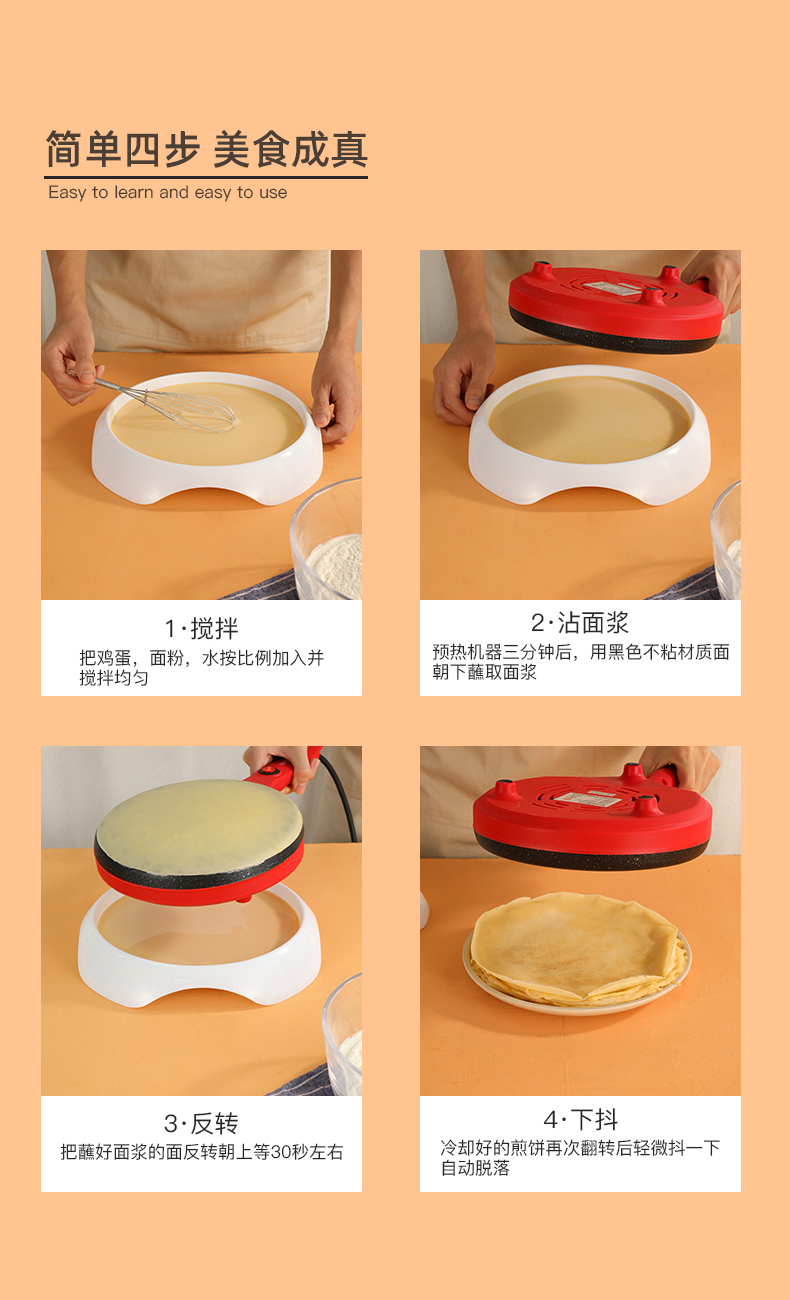 简单四步 美食成真
Easy to learn and easy to use

1·搅拌
把鸡蛋，面粉，水按比例加入并搅拌均匀

2·沾面浆
预热机器三分钟后，用黑色不粘材质面朝下蘸取面浆

3·反转
把蘸好面浆的面反转朝上等30秒左右

4·下抖
冷却好的煎饼再次翻转后轻微抖一下自动脱落