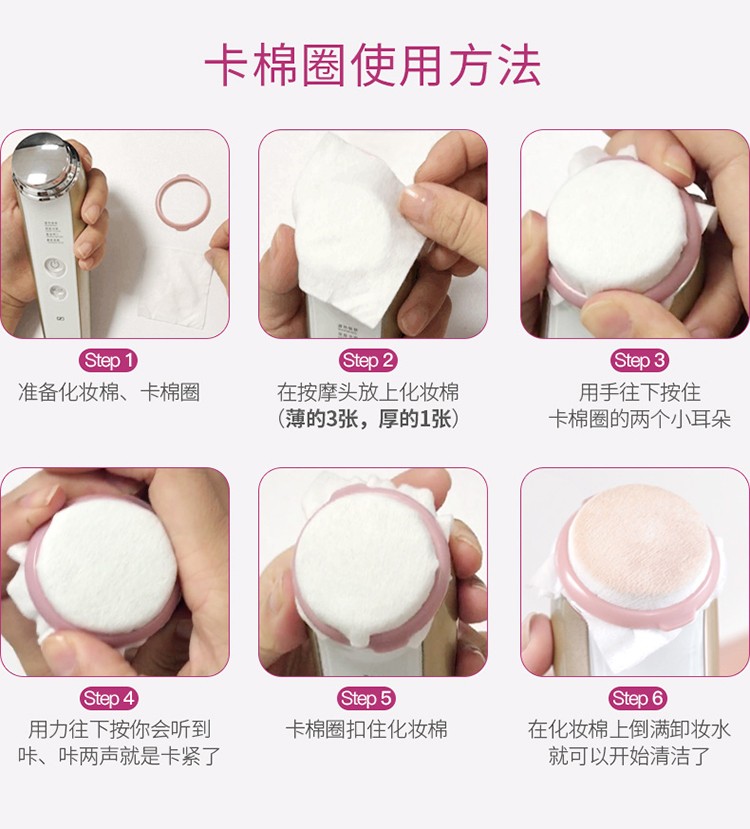 卡棉圈使用方法

Step 1
准备化妆棉、卡棉圈

Step 2
在按摩头放上化妆棉
（薄的3张，厚的1张）

Step 3
用手往下按住
卡棉圈的两个小耳朵

Step 4
用力往下按你会听到
咔、咔两声就是卡紧了

Step 5
卡棉圈扣住化妆棉

Step 6
在化妆棉上倒满卸妆水
就可以开始清洁了