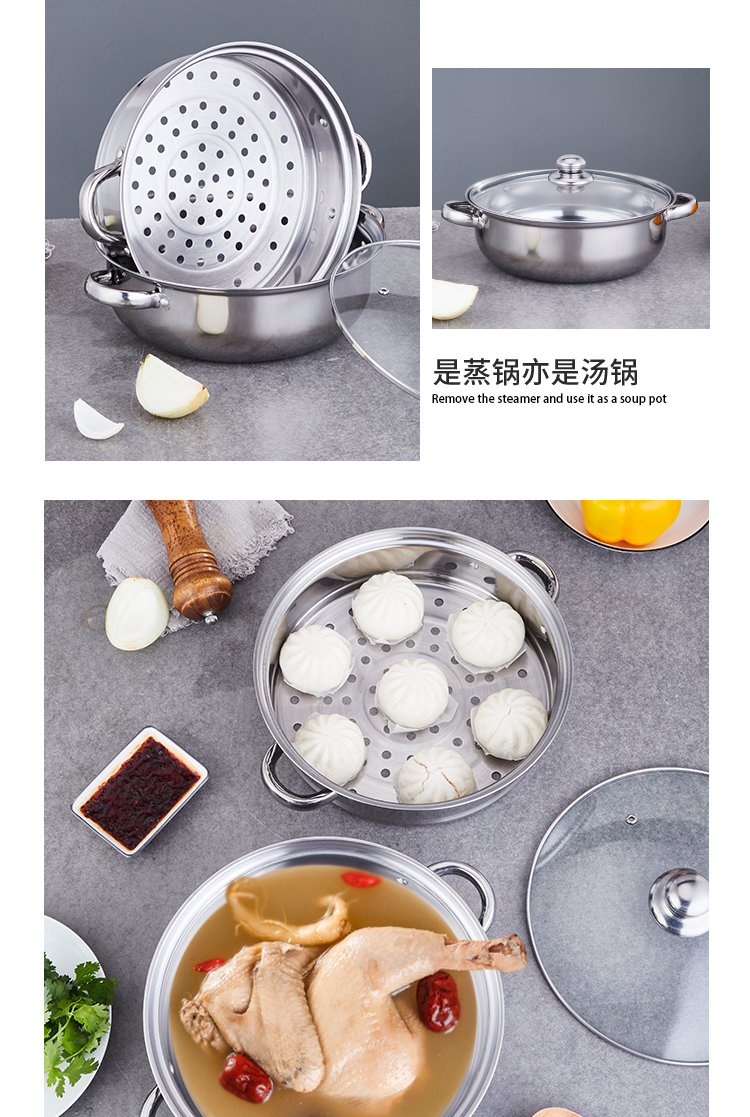 是蒸锅亦是汤锅
Remove the steamer and use it as a soup pot