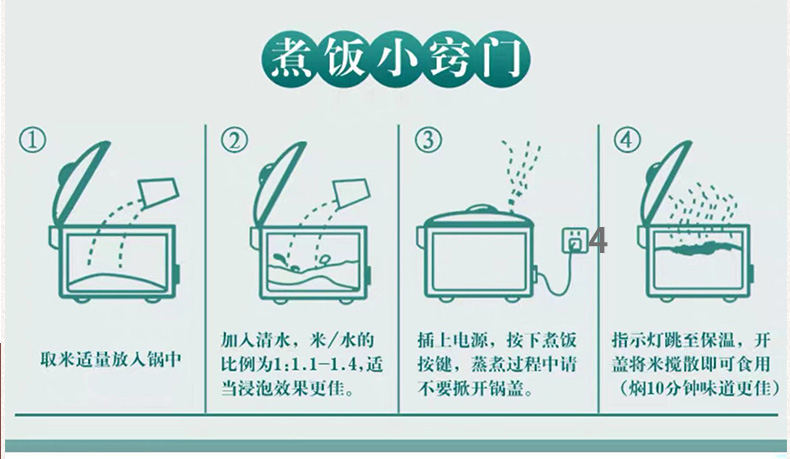 煮饭小窍门

①
取米适量放入锅中

②
加入清水，米/水的比例为1:1.1—1.4,适当浸泡效果更佳。

③
4
插上电源，按下煮饭按键，蒸煮过程中请不要掀开锅盖。

④
指示灯跳至保温，开盖将米搅散即可食用（焖10分钟味道更佳）