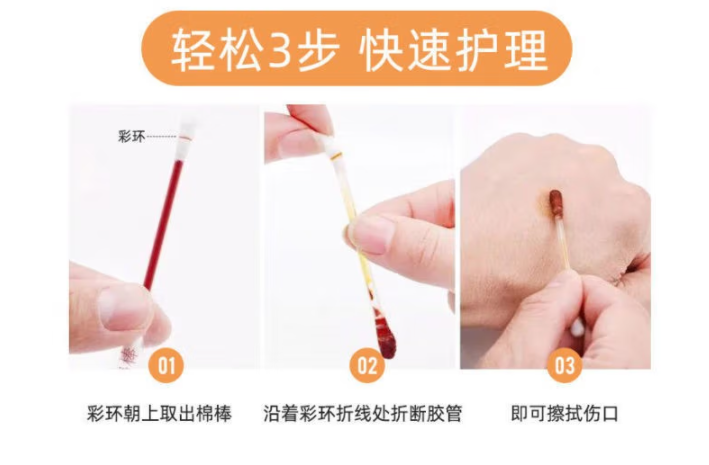 轻松3步 快速护理

彩环

01

彩环朝上取出棉棒

02

沿着彩环折线处折断胶管

03

即可擦拭伤口