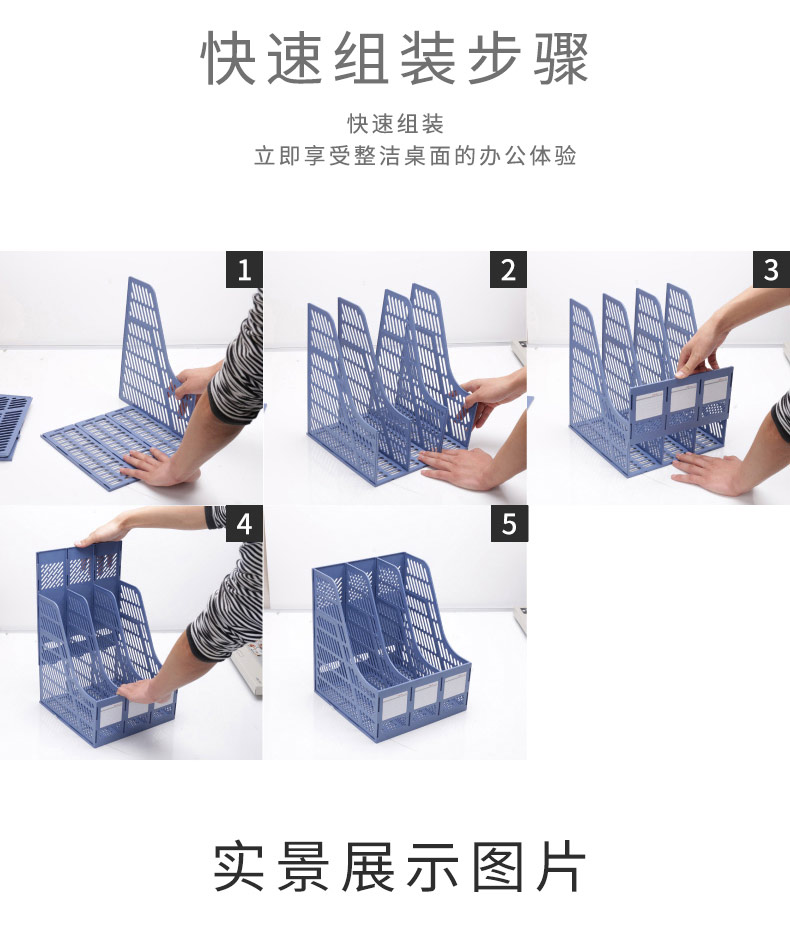 快速组装步骤

快速组装
立即享受整洁桌面的办公体验

1

2

3

4

5

实景展示图片