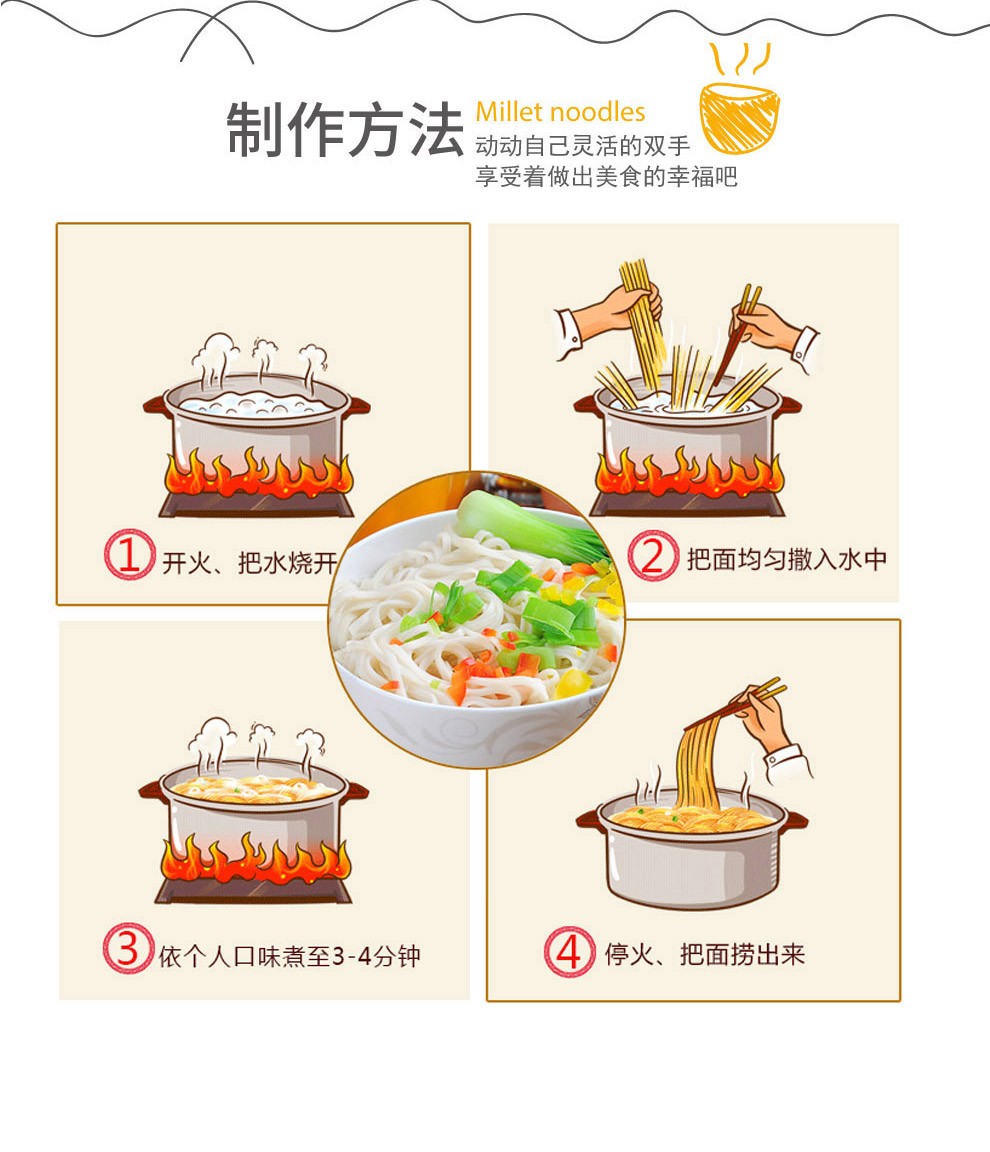 制作方法 Millet noodles
动动自己灵活的双手
享受着做出美食的幸福吧

1 开火、把水烧开

2 把面均匀撒入水中

3 依个人口味煮至3-4分钟

4 停火、把面捞出来