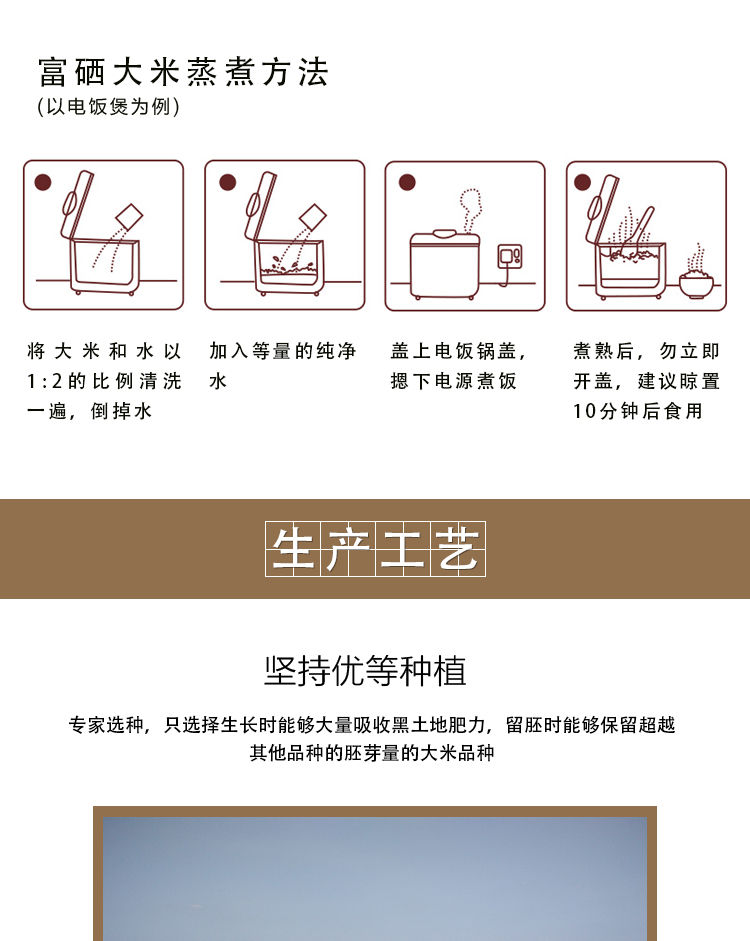 富硒大米蒸煮方法
(以电饭煲为例)

将大米和水以1:2的比例清洗一遍，倒掉水

加入等量的纯净水

盖上电饭锅盖，摁下电源煮饭

煮熟后，勿立即开盖，建议晾置10分钟后食用

生产工艺

坚持优等种植

专家选种，只选择生长时能够大量吸收黑土地肥力，留胚时能够保留超越其他品种的胚芽量的大米品种