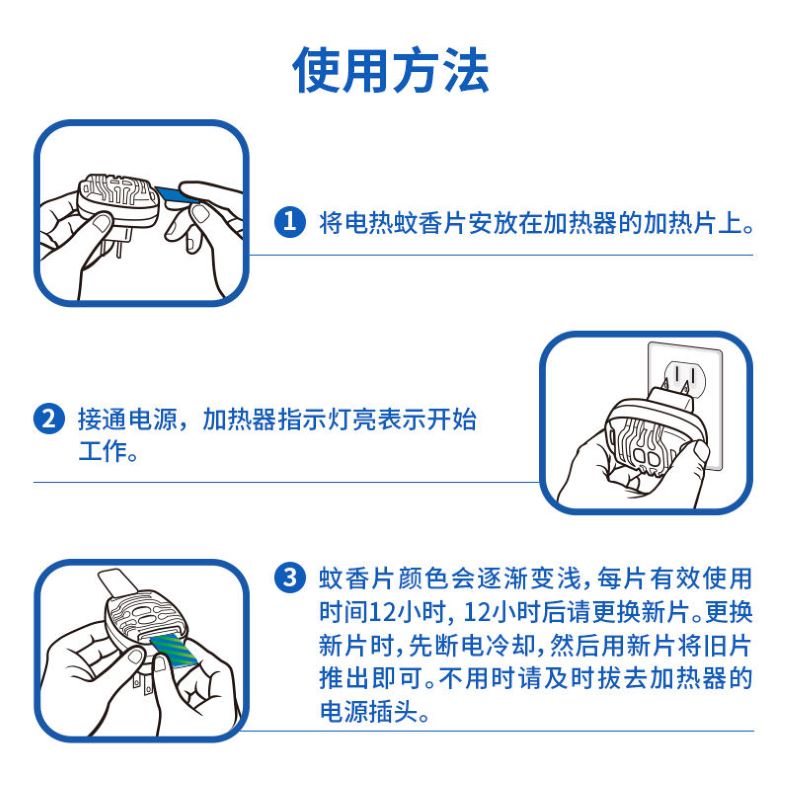 使用方法

1 将电热蚊香片安放在加热器的加热片上。

2 接通电源，加热器指示灯亮表示开始工作。

3 蚊香片颜色会逐渐变浅，每片有效使用时间12小时，12小时后请更换新片。更换新片时，先断电冷却，然后用新片将旧片推出即可。不用时请及时拔去加热器的电源插头。