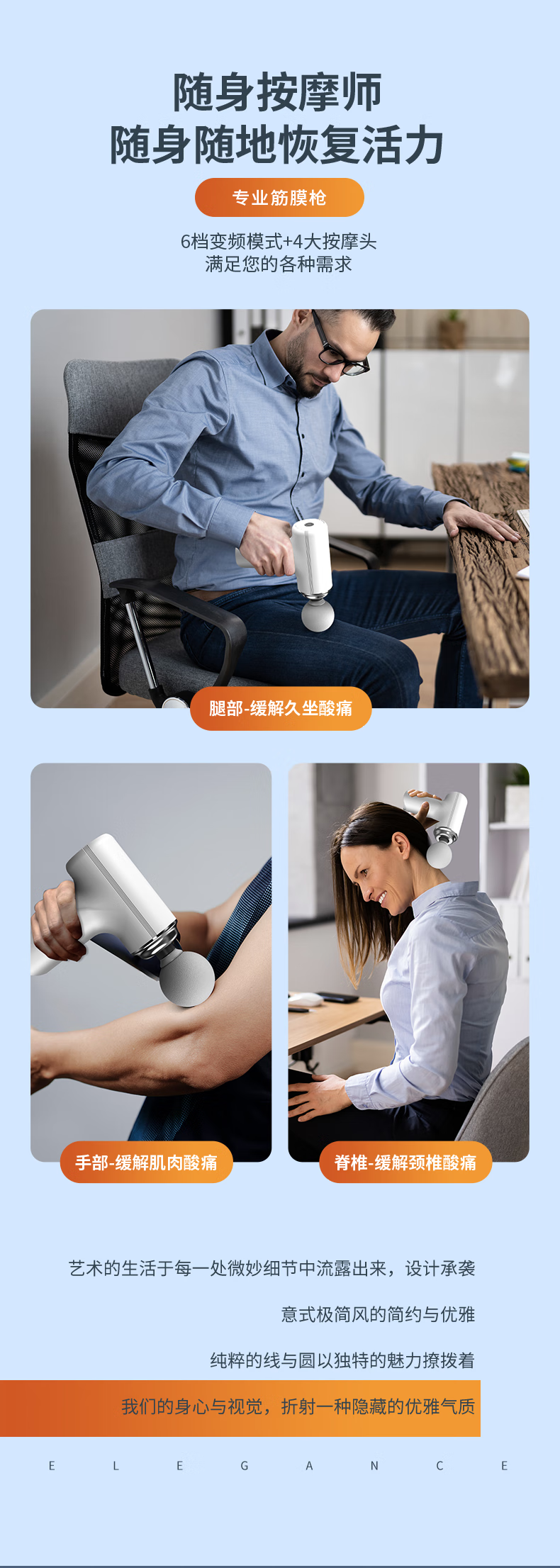 随身按摩师
随身随地恢复活力

专业筋膜枪

6档变频模式+4大按摩头
满足您的各种需求

腿部-缓解久坐酸痛

手部-缓解肌肉酸痛

脊椎-缓解颈椎酸痛

艺术的生活于每一处微妙细节中流露出来，设计承袭

意式极简风的简约与优雅

纯粹的线与圆以独特的魅力撩拨着

我们的身心与视觉，折射一种隐藏的优雅气质

E L E G A N C E