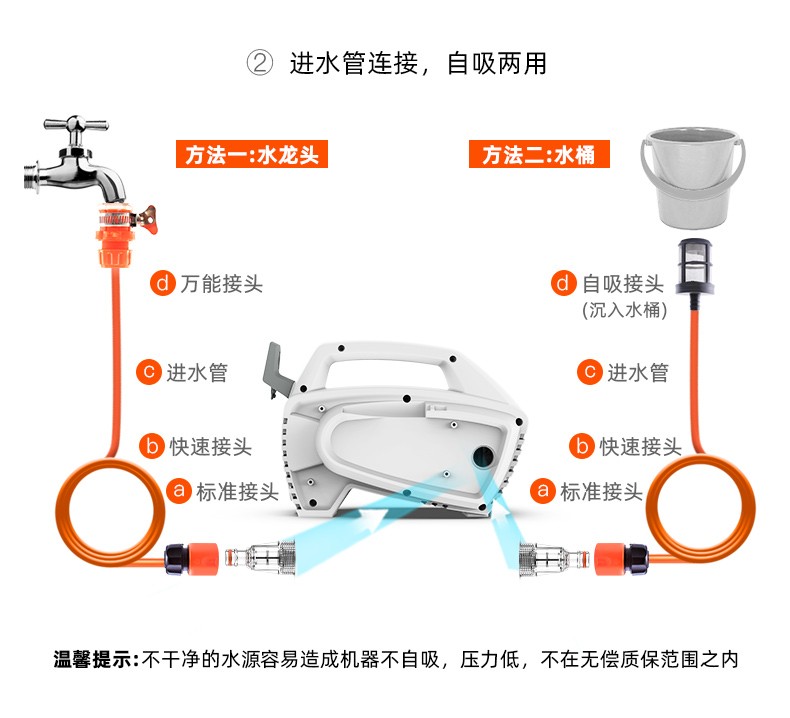 ② 进水管连接，自吸两用

方法一:水龙头

d 万能接头

c 进水管

b 快速接头

a 标准接头

方法二:水桶

d 自吸接头
(沉入水桶)

c 进水管

b 快速接头

a 标准接头

温馨提示:不干净的水源容易造成机器不自吸，压力低，不在无偿质保范围之内