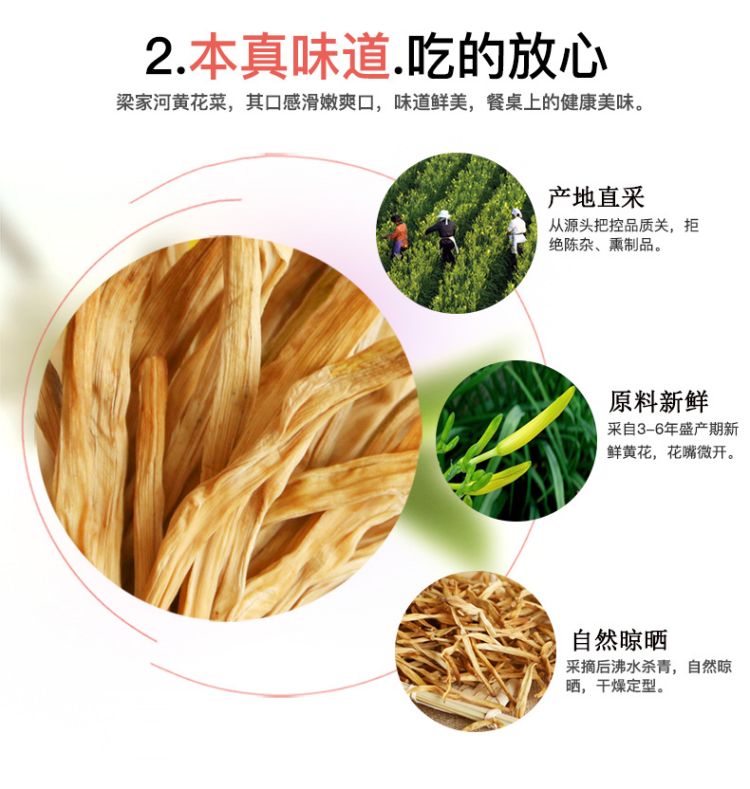 2.本真味道.吃的放心

梁家河黄花菜，其口感滑嫩爽口，味道鲜美，餐桌上的健康美味。

产地直采

从源头把控品质关，拒绝陈杂、熏制品。

原料新鲜

采自3-6年盛产期新鲜黄花，花嘴微开。

自然晾晒

采摘后沸水杀青，自然晾晒，干燥定型。