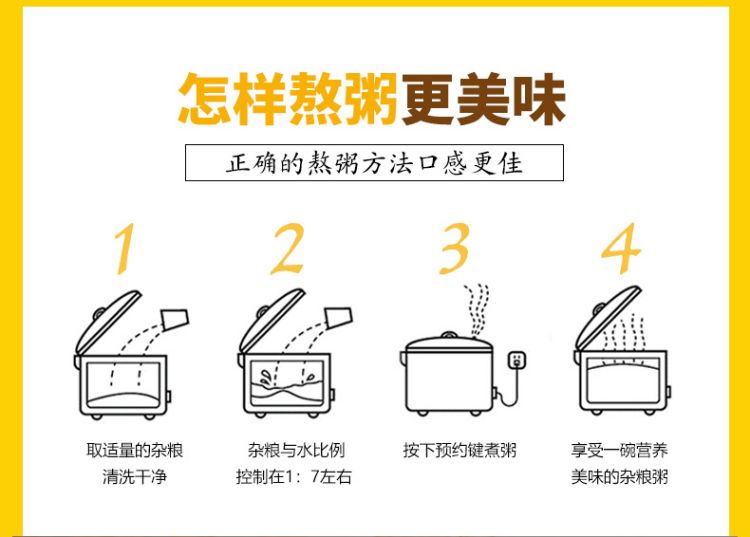 怎样熬粥更美味

正确的熬粥方法口感更佳

1

取适量的杂粮
清洗干净

2

杂粮与水比例
控制在1：7左右

3

按下预约键煮粥

4

享受一碗营养
美味的杂粮粥