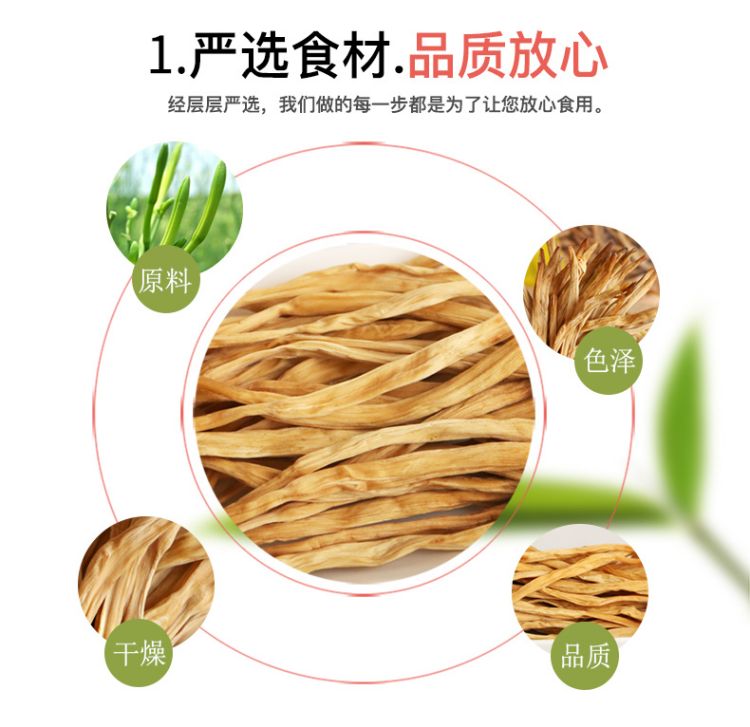 1.严选食材.品质放心

经层层严选，我们做的每一步都是为了让您放心食用。

原料

色泽

干燥

品质