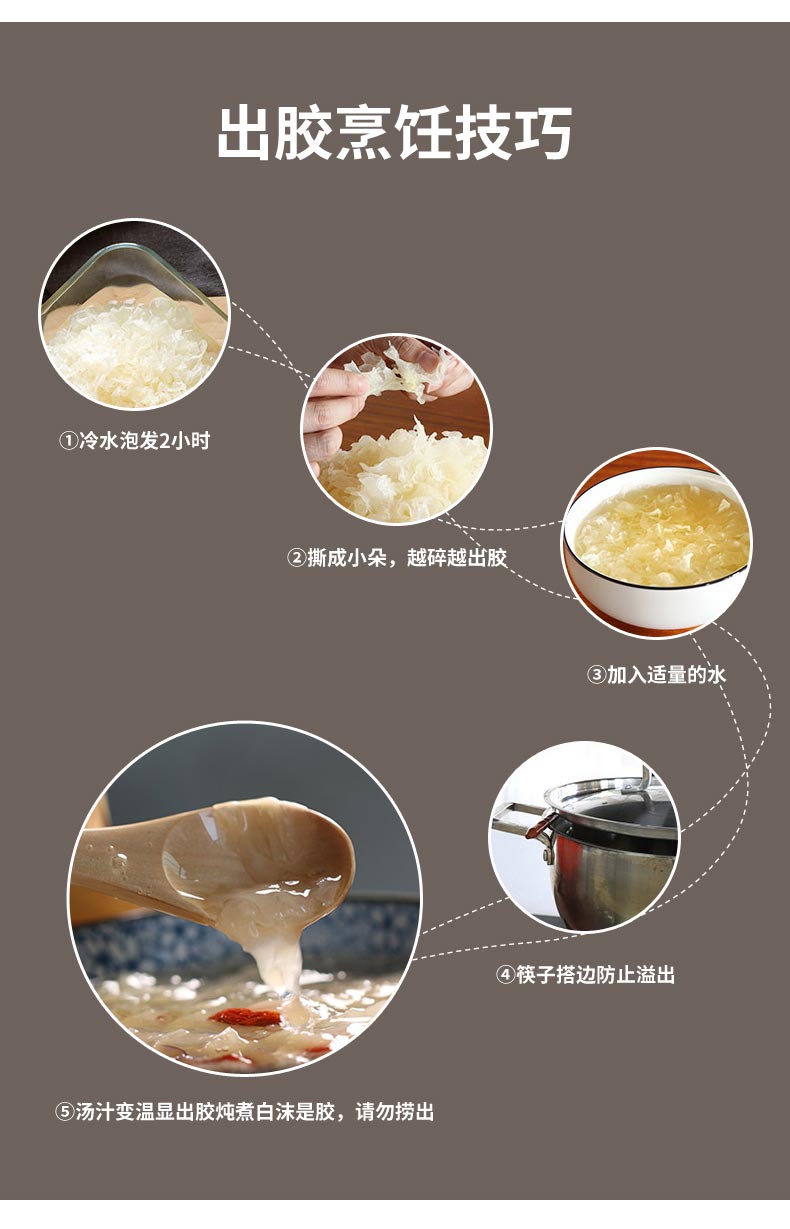 出胶烹饪技巧

①冷水泡发2小时

②撕成小朵，越碎越出胶

③加入适量的水

④筷子搭边防止溢出

⑤汤汁变温显出胶炖煮白沫是胶，请勿捞出